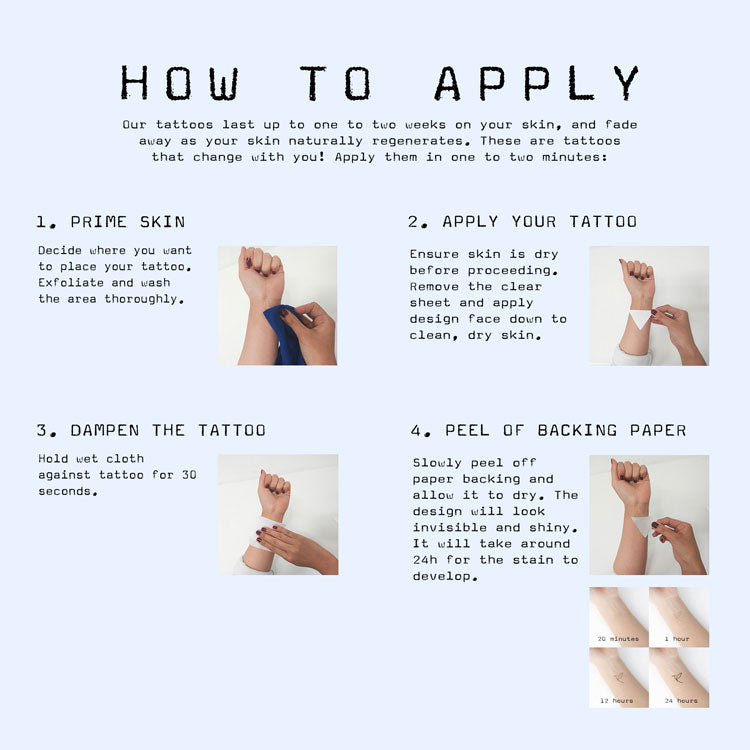 HOW TO APPLY

Our tattoos last up to one to two weeks on your skin, and fade away as your skin naturally regenerates. These are tattoos that change with you! Apply them in one to two minutes:

1. PRIME SKIN

Decide where you want to place your tattoo. Exfoliate and wash the area thoroughly.

2. APPLY YOUR TATTOO

Ensure skin is dry before proceeding. Remove the clear sheet and apply design face down to clean, dry skin.

3. DAMPEN THE TATTOO

Hold wet cloth against tattoo for 30 seconds.

4. PEEL OF BACKING PAPER

Slowly peel off paper backing and allow it to dry. The design will look invisible and shiny. It will take around 24h for the stain to develop.

20 minutes

1 hour

12 hours

24 hours